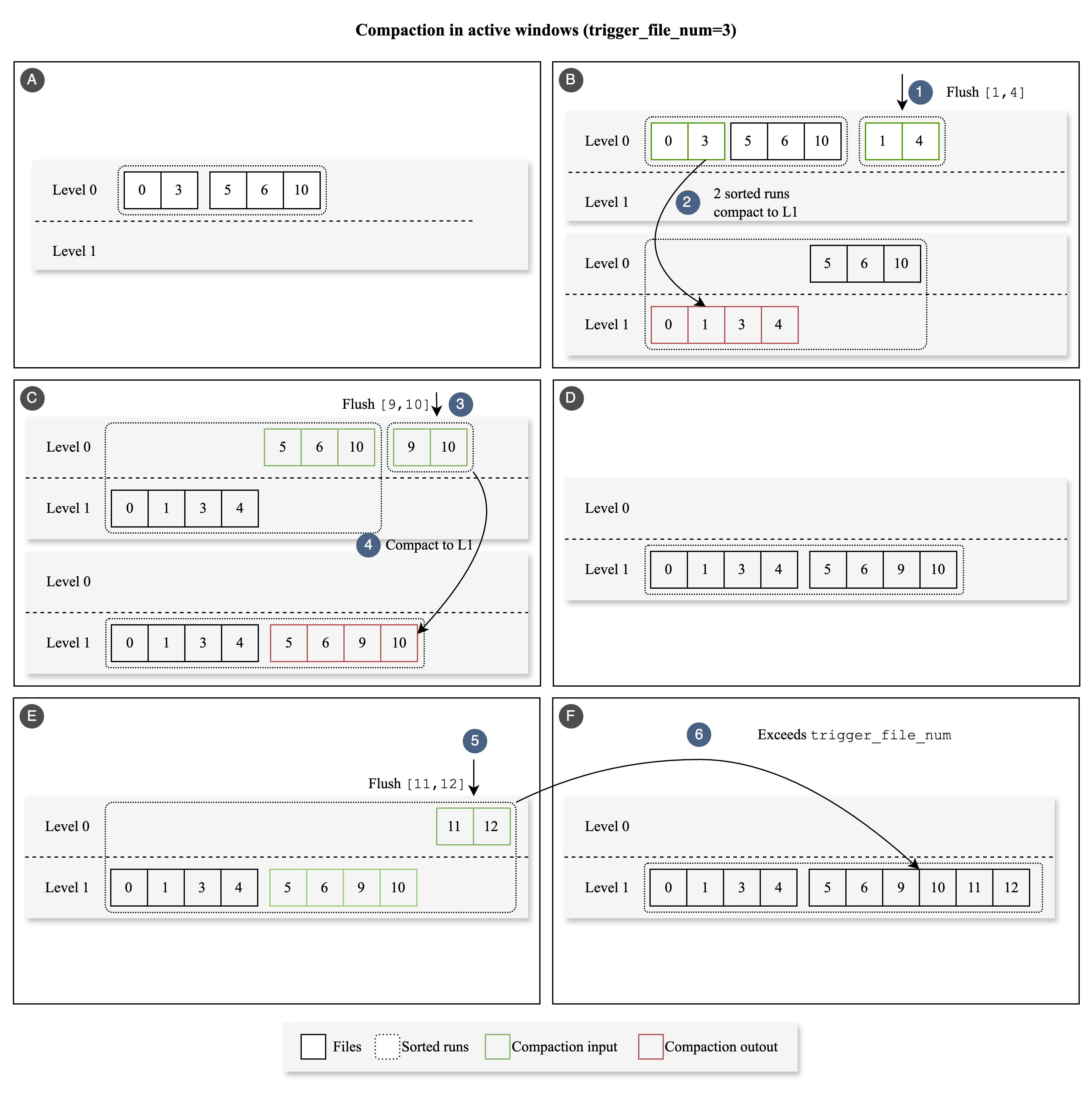 Compaction in active windows (trigger_file_num=3)

A

Level 0 0 3 5 6 10

Level 1

B

1 Flush [1,4]

Level 0 0 3 5 6 10 1 4

Level 1

2 2 sorted runs compact to L1

Level 0 5 6 10

Level 1 0 1 3 4

C

Flush [9,10] 3

Level 0 5 6 10 9 10

Level 1 0 1 3 4

4 Compact to L1

Level 0

Level 1 0 1 3 4 5 6 9 10

D

Level 0

Level 1 0 1 3 4 5 6 9 10

E

5

Flush [11,12]

Level 0 11 12

Level 1 0 1 3 4 5 6 9 10

F

6 Exceeds trigger_file_num

Level 0

Level 1 0 1 3 4 5 6 9 10 11 12

Files Sorted runs Compaction input Compaction outout